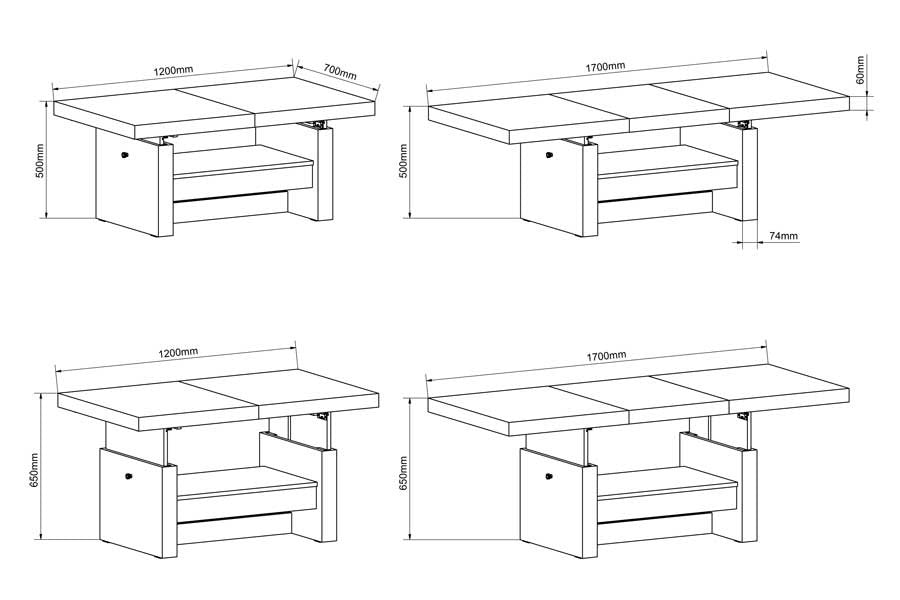 1200mm
700mm
500mm

1700mm
60mm
500mm
74mm

1200mm
650mm

1700mm
650mm