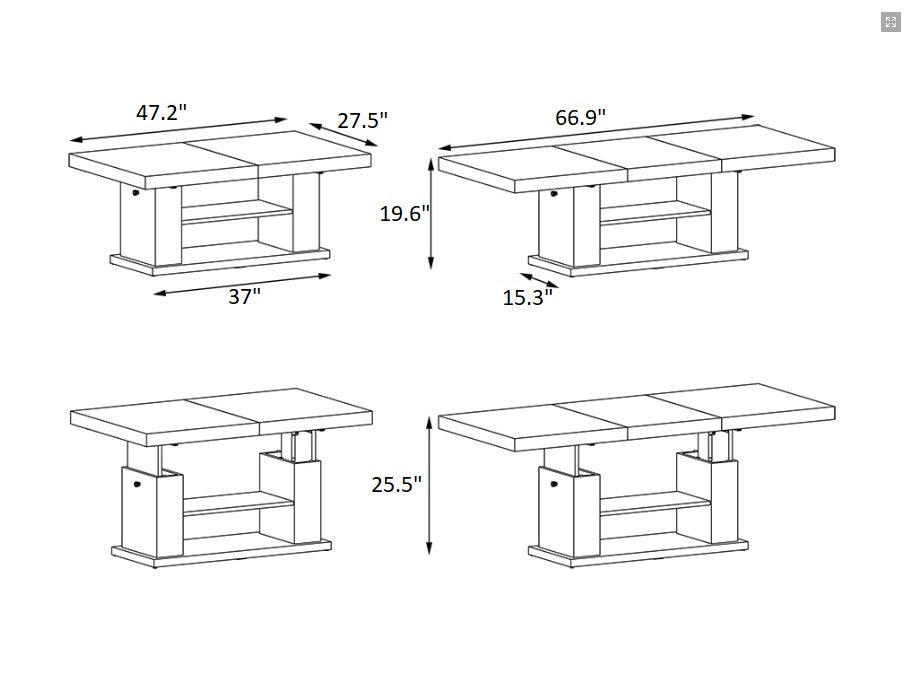 47.2"

27.5"

37"

66.9"

19.6"

15.3"

25.5"