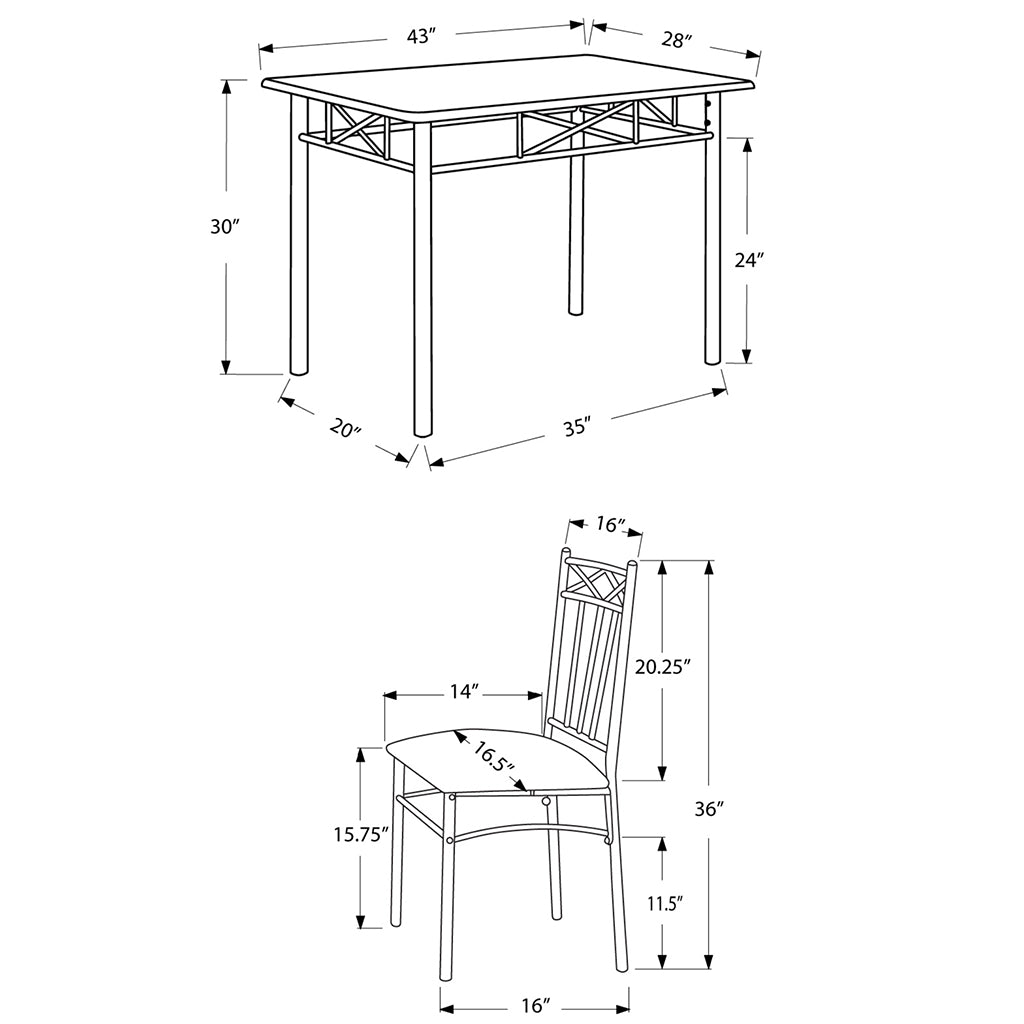 43″
28″
30″
24″
20″
35″
16″
20.25″
14″
16.5″
36″
15.75″
11.5″
16″